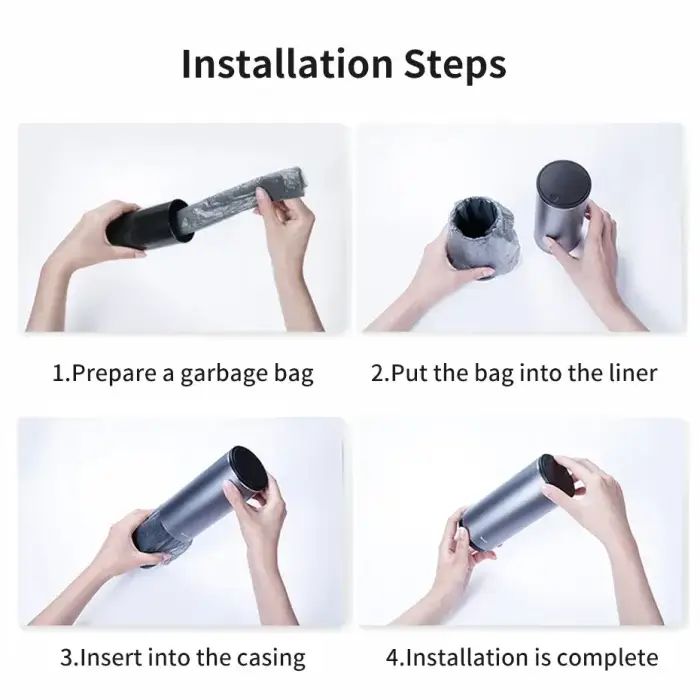 Installation Steps

1.Prepare a garbage bag

2.Put the bag into the liner

3.Insert into the casing

4.Installation is complete